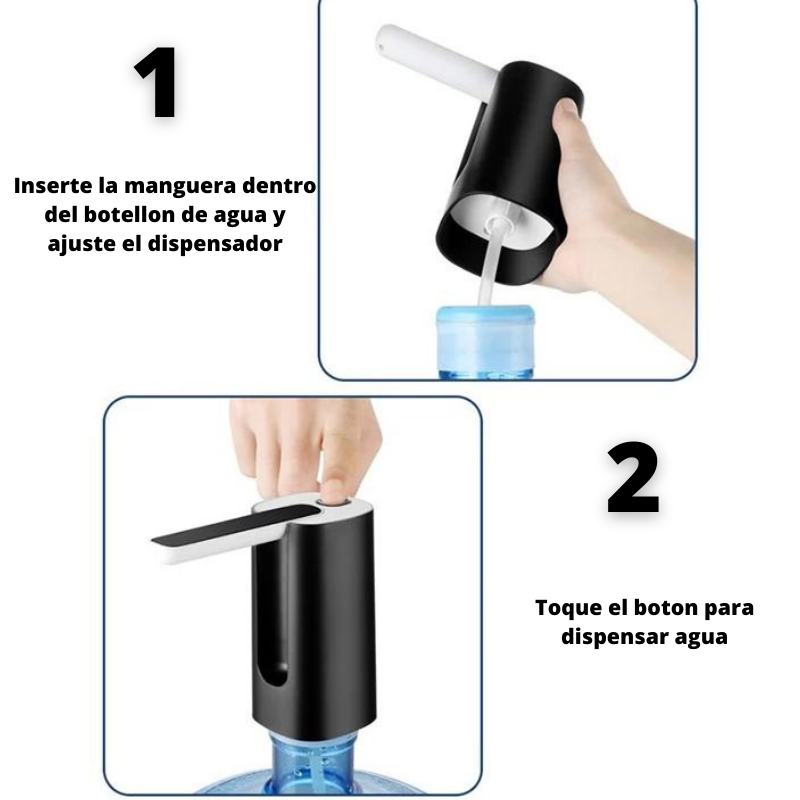 1

Inserte la manguera dentro del botellon de agua y ajuste el dispensador

2

Toque el boton para dispensar agua