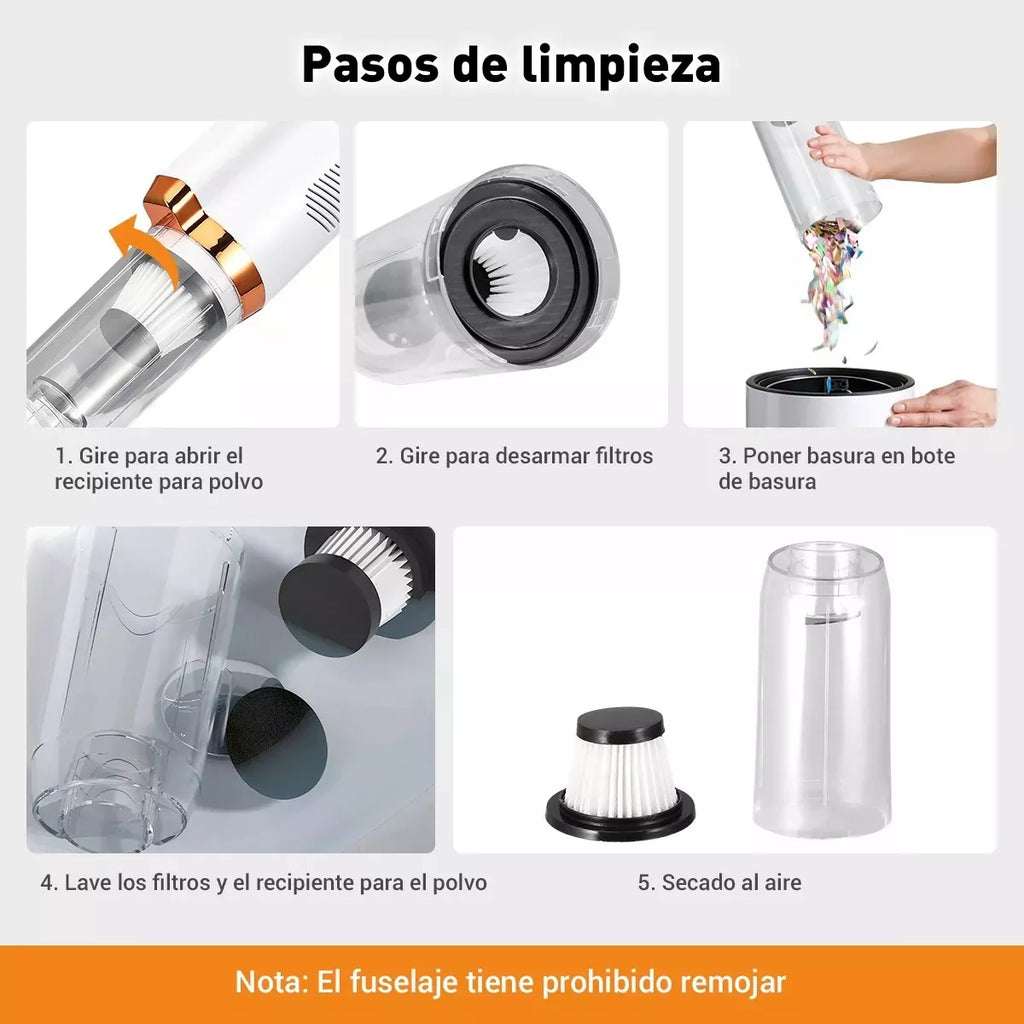 Pasos de limpieza

1. Gire para abrir el recipiente para polvo

2. Gire para desarmar filtros

3. Poner basura en bote de basura

4. Lave los filtros y el recipiente para el polvo

5. Secado al aire

Nota: El fuselaje tiene prohibido remojar