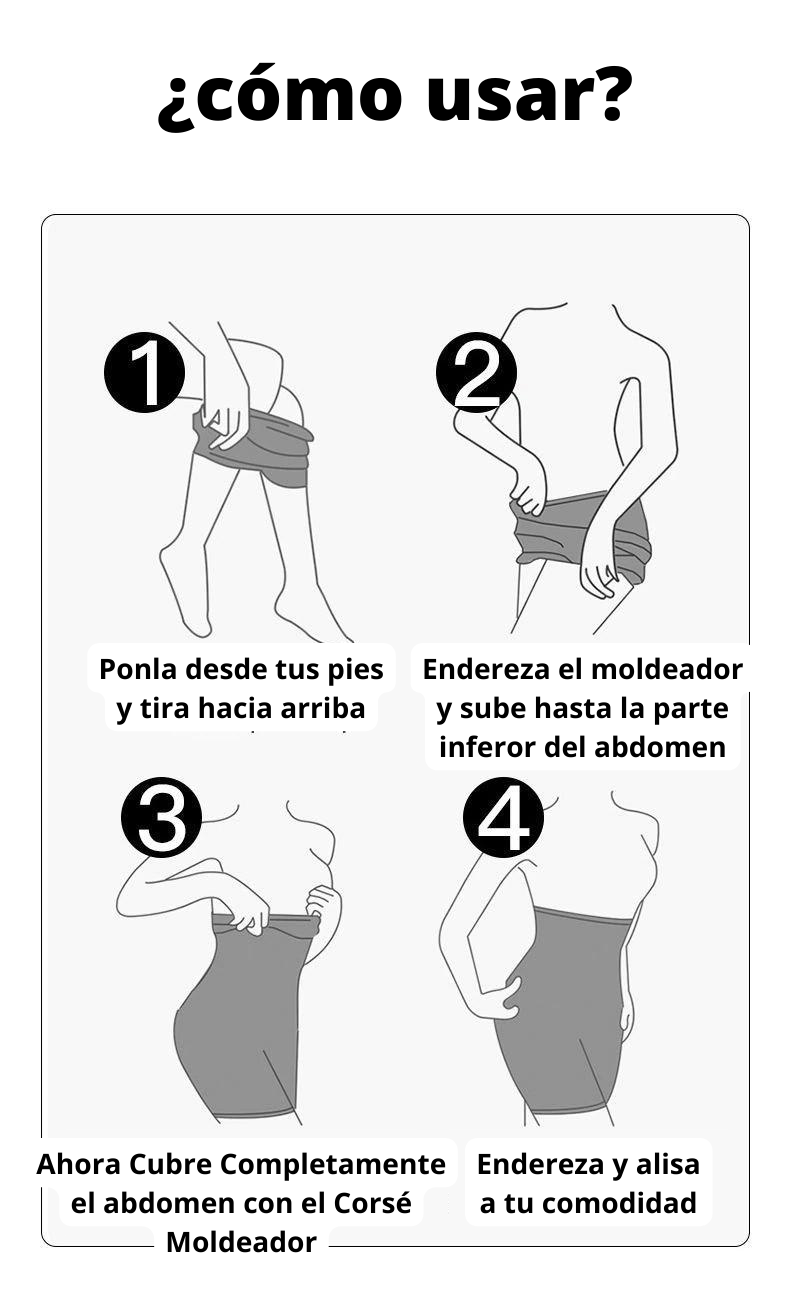 ¿cómo usar?

1

Ponla desde tus pies y tira hacia arriba

2

Endereza el moldeador y sube hasta la parte inferor del abdomen

3

Ahora Cubre Completamente el abdomen con el Corsé Moldeador

4

Endereza y alisa a tu comodidad